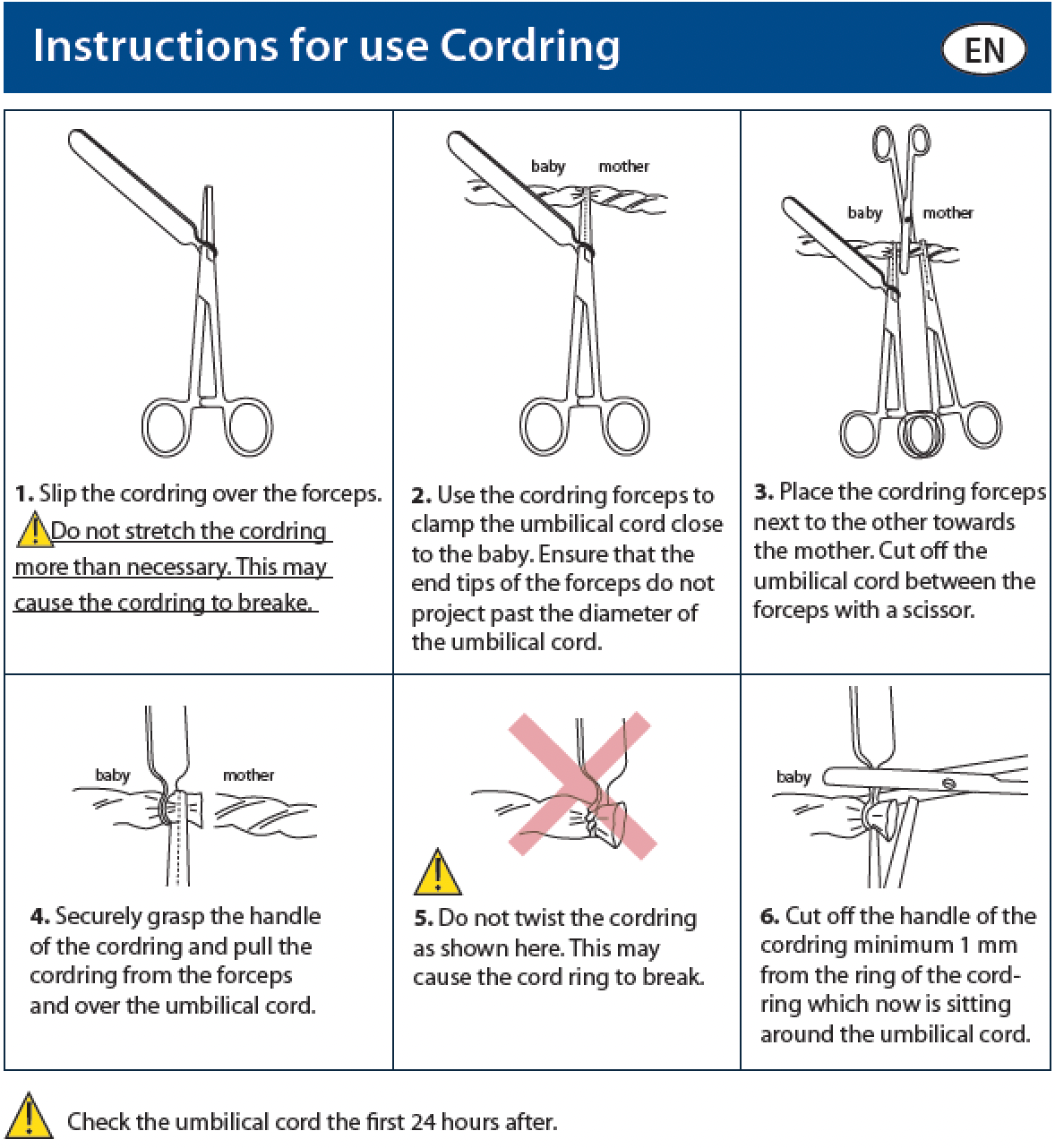 Instructions for use Cordring

EN

1. Slip the cordring over the forceps. Do not stretch the cordring more than necessary. This may cause the cordring to breake.

baby mother

2. Use the cordring forceps to clamp the umbilical cord close to the baby. Ensure that the end tips of the forceps do not project past the diameter of the umbilical cord.

baby mother

3. Place the cordring forceps next to the other towards the mother. Cut off the umbilical cord between the forceps with a scissor.

baby mother

4. Securely grasp the handle of the cordring and pull the cordring from the forceps and over the umbilical cord.

5. Do not twist the cordring as shown here. This may cause the cord ring to break.

baby

6. Cut off the handle of the cordring minimum 1 mm from the ring of the cordring which now is sitting around the umbilical cord.

Check the umbilical cord the first 24 hours after.