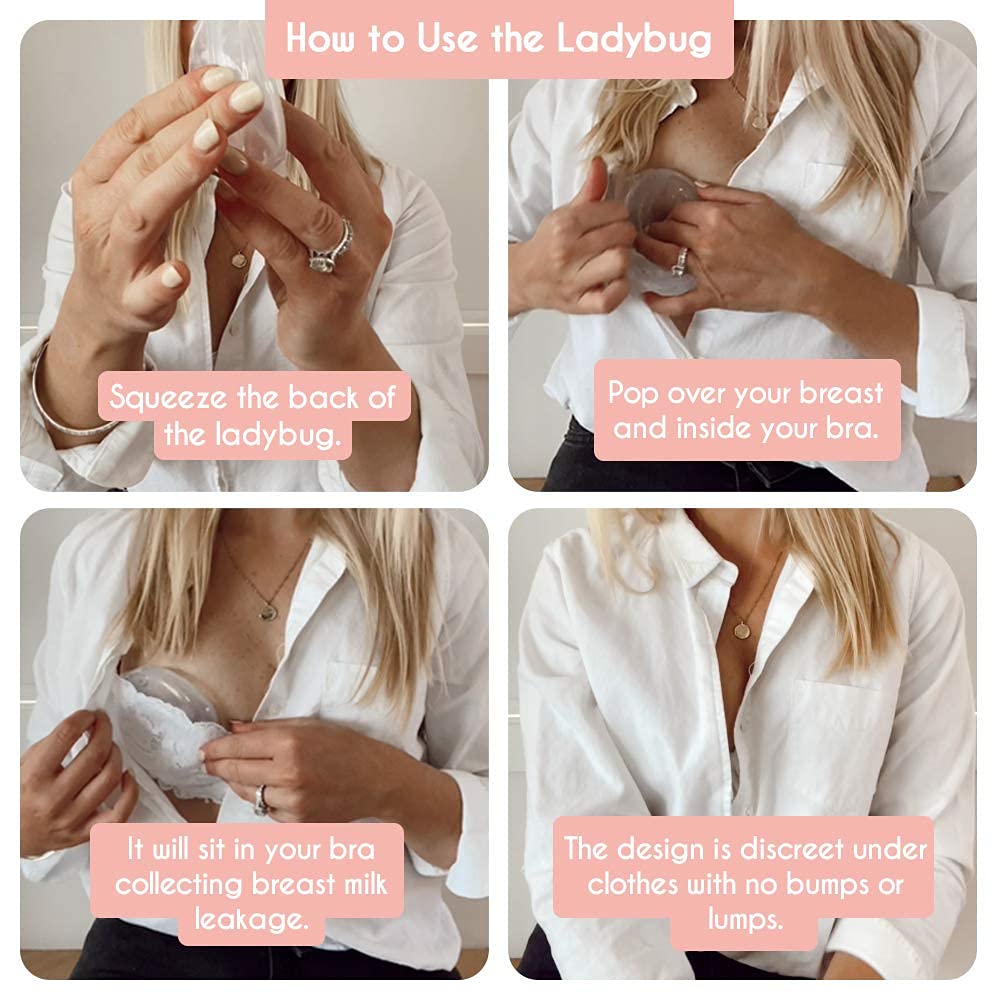 How to Use the Ladybug

Squeeze the back of the ladybug.

Pop over your breast and inside your bra.

It will sit in your bra collecting breast milk leakage.

The design is discreet under clothes with no bumps or lumps.